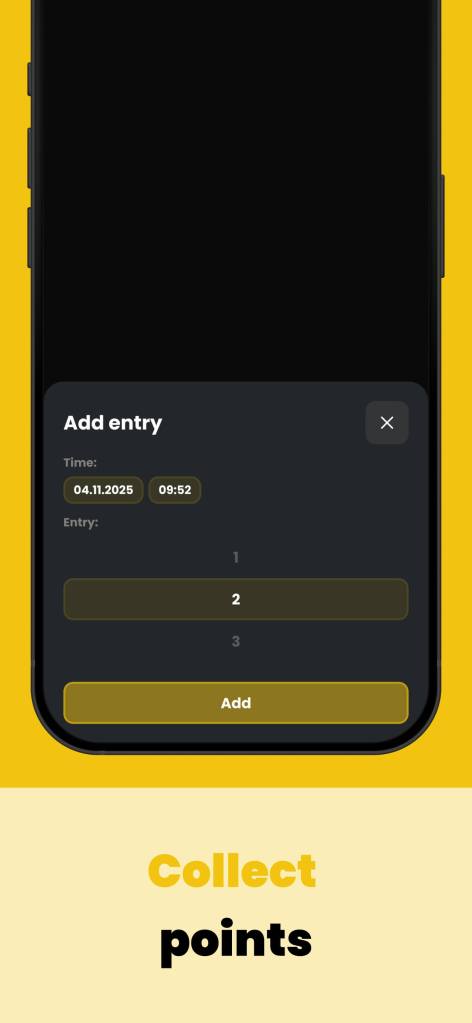 Add entry

Time:

04.11.2025 09:52

Entry:

1

2

3

Add

Collect

points