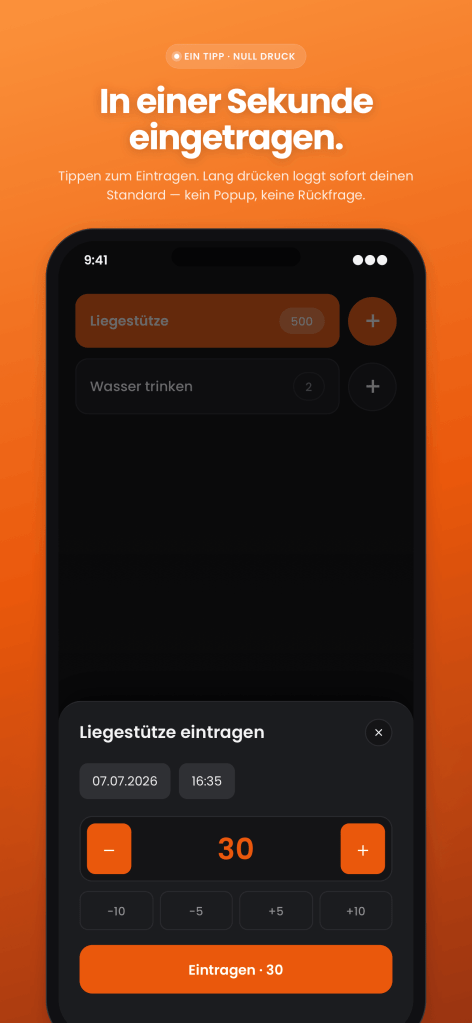 EIN TIPP · NULL DRUCK

In einer Sekunde eingetragen.

Tippen zum Eintragen. Lang drücken loggt sofort deinen Standard — kein Popup, keine Rückfrage.

9:41

Liegestütze 500 +

Wasser trinken 2 +

Liegestütze eintragen ×

07.07.2026 16:35

− 30 +

-10 -5 +5 +10

Eintragen · 30